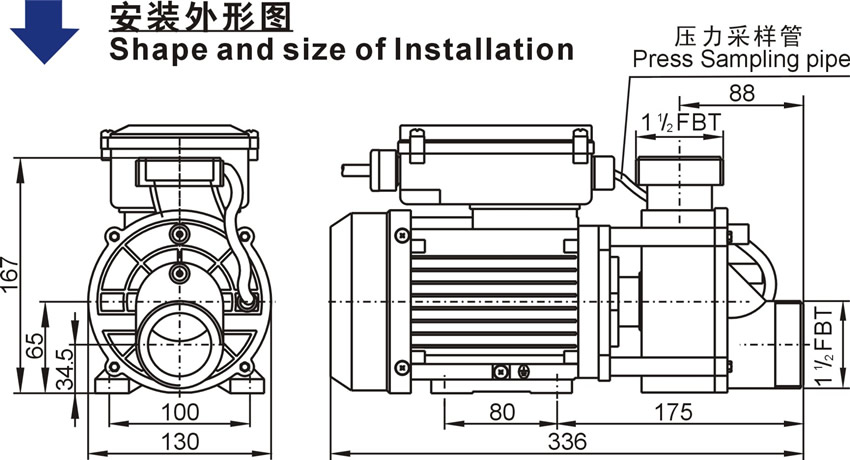 安装外形图
Shape and size of Installation

压力采样管
Press Sampling pipe

88
1 ½ FBT
167
65
34.5
100
130
80
175
336
1 ½ FBT